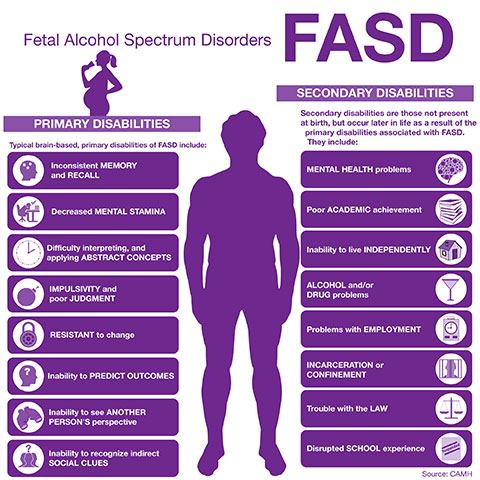 Fetal Alcohol Spectrum Disorders

FASD

PRIMARY DISABILITIES

Typical brain-based, primary disabilities of FASD include:

Inconsistent MEMORY and RECALL

Decreased MENTAL STAMINA

Difficulty interpreting, and applying ABSTRACT CONCEPTS

IMPULSIVITY and poor JUDGMENT

RESISTANT to change

Inability to PREDICT OUTCOMES

Inability to see ANOTHER PERSON'S perspective

Inability to recognize indirect SOCIAL CLUES

SECONDARY DISABILITIES

Secondary disabilities are those not present at birth, but occur later in life as a result of the primary disabilities associated with FASD. They include:

MENTAL HEALTH problems

Poor ACADEMIC achievement

Inability to live INDEPENDENTLY

ALCOHOL and/or DRUG problems

Problems with EMPLOYMENT

INCARCERATION or CONFINEMENT

Trouble with the LAW

Disrupted SCHOOL experience

Source: CAMH